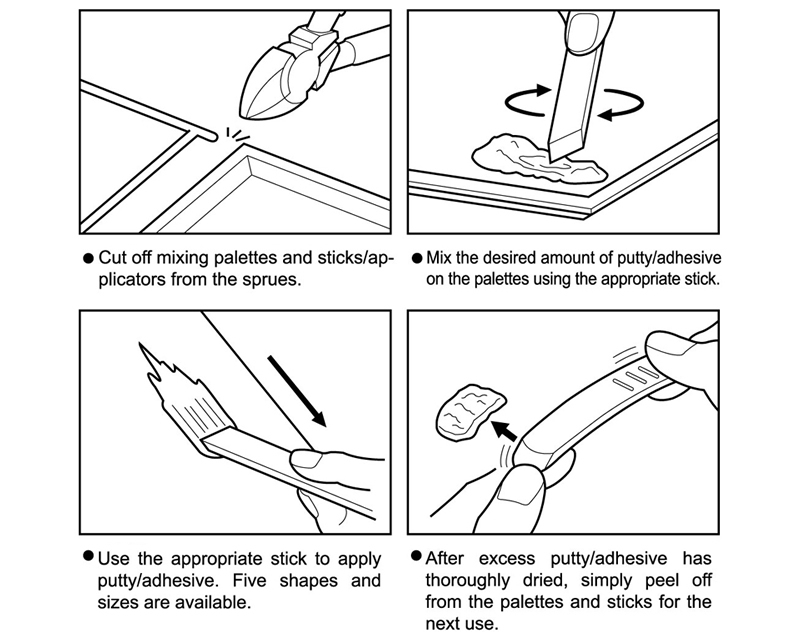 ● Cut off mixing palettes and sticks/applicators from the sprues.

● Mix the desired amount of putty/adhesive on the palettes using the appropriate stick.

● Use the appropriate stick to apply putty/adhesive. Five shapes and sizes are available.

● After excess putty/adhesive has thoroughly dried, simply peel off from the palettes and sticks for the next use.