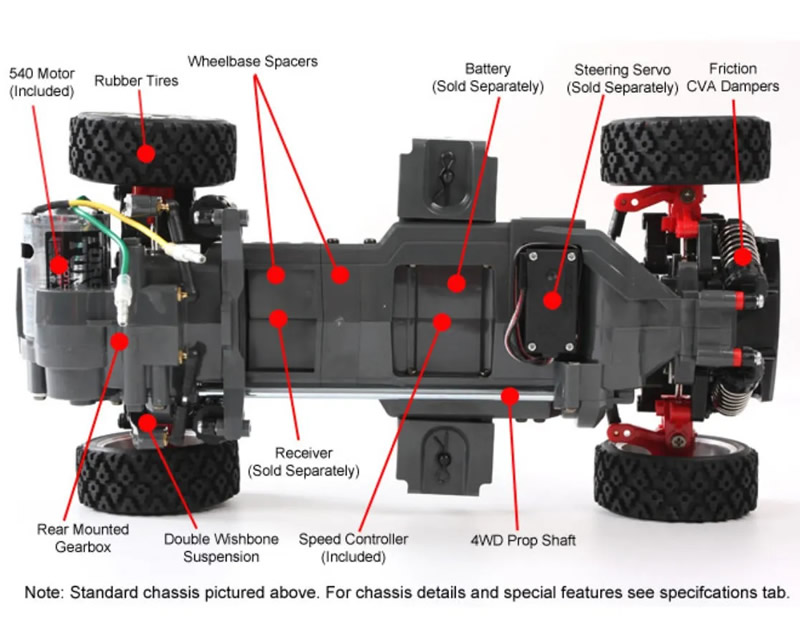 540 Motor
(Included)

Rubber Tires

Wheelbase Spacers

Battery
(Sold Separately)

Steering Servo
(Sold Separately)

Friction
CVA Dampers

Receiver
(Sold Separately)

Rear Mounted
Gearbox

Double Wishbone
Suspension

Speed Controller
(Included)

4WD Prop Shaft

Note: Standard chassis pictured above. For chassis details and special features see specifcations tab.