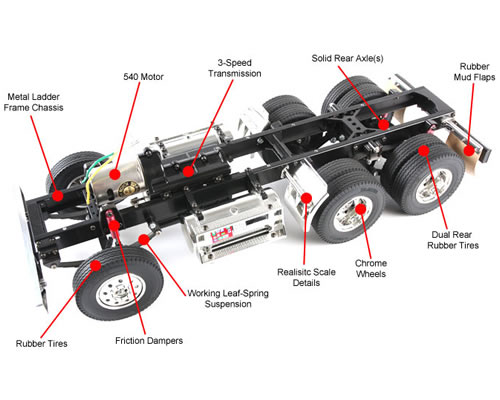 Metal Ladder Frame Chassis

540 Motor

3-Speed Transmission

Solid Rear Axle(s)

Rubber Mud Flaps

Dual Rear Rubber Tires

Chrome Wheels

Realisitc Scale Details

Working Leaf-Spring Suspension

Friction Dampers

Rubber Tires