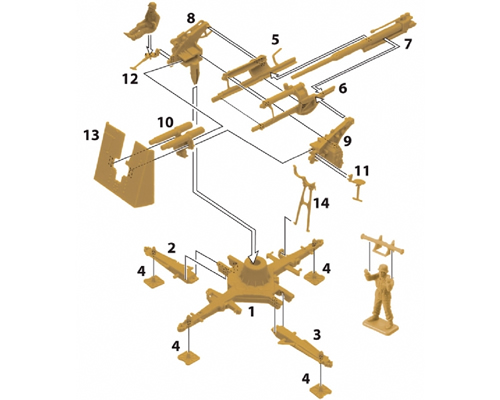 8
5
7
12
6
10
13
9
11
14
2
4
4
1
3
4
4