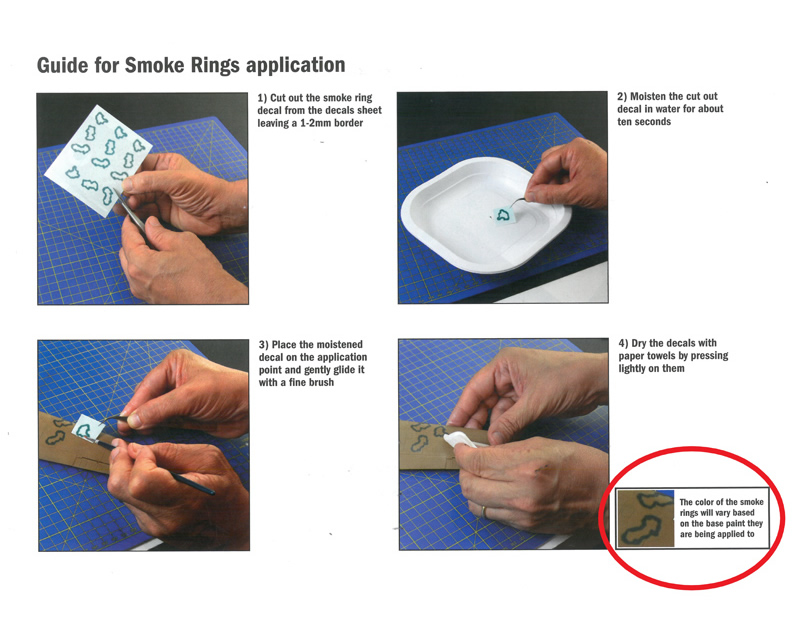 Guide for Smoke Rings application

1) Cut out the smoke ring decal from the decals sheet leaving a 1-2mm border

2) Moisten the cut out decal in water for about ten seconds

3) Place the moistened decal on the application point and gently glide it with a fine brush

4) Dry the decals with paper towels by pressing lightly on them

The color of the smoke rings will vary based on the base paint they are being applied to