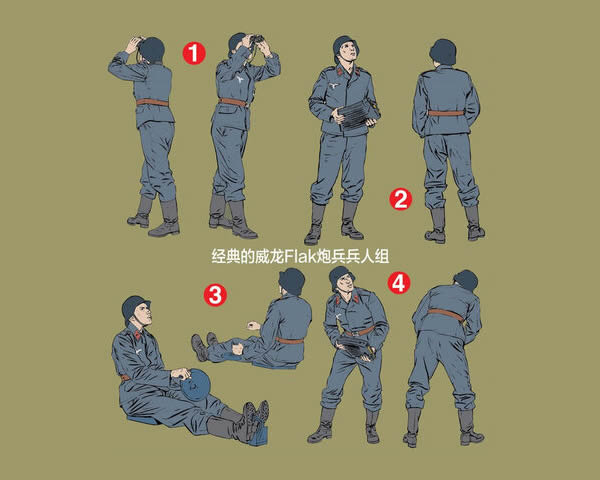 1

2

经典的威龙Flak炮兵兵人组

3

4