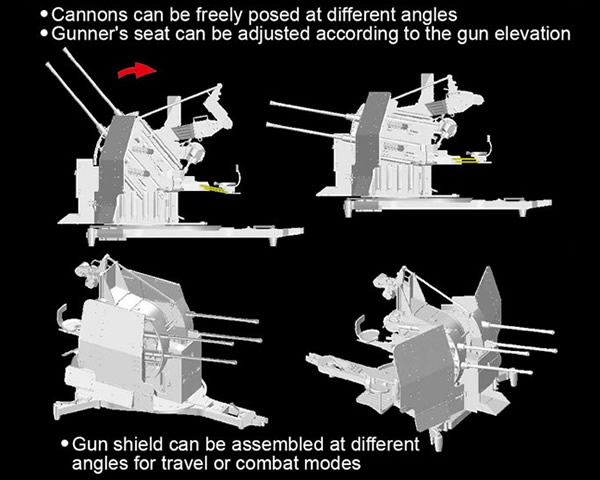 • Cannons can be freely posed at different angles
• Gunner's seat can be adjusted according to the gun elevation

• Gun shield can be assembled at different angles for travel or combat modes