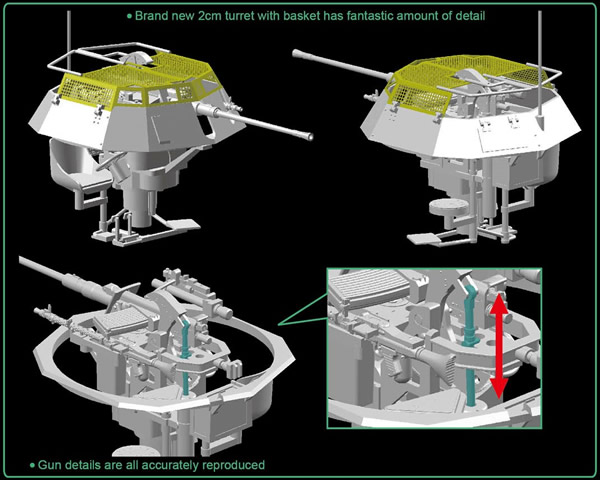 • Brand new 2cm turret with basket has fantastic amount of detail

• Gun details are all accurately reproduced