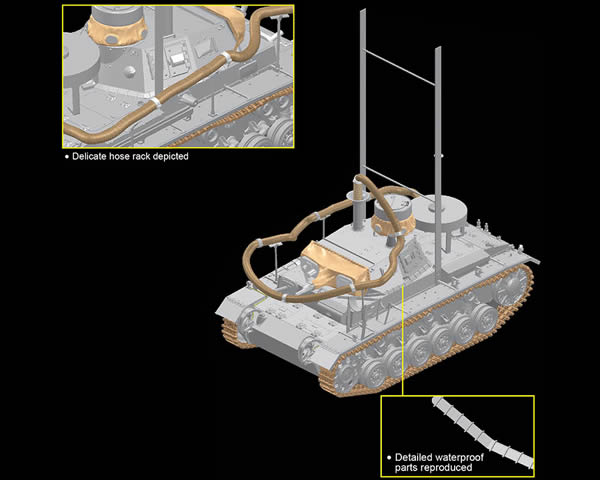 • Delicate hose rack depicted

• Detailed waterproof parts reproduced