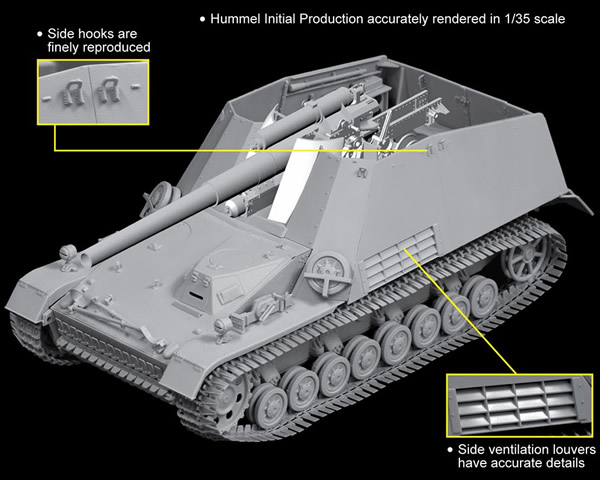 • Hummel Initial Production accurately rendered in 1/35 scale

• Side hooks are finely reproduced

• Side ventilation louvers have accurate details