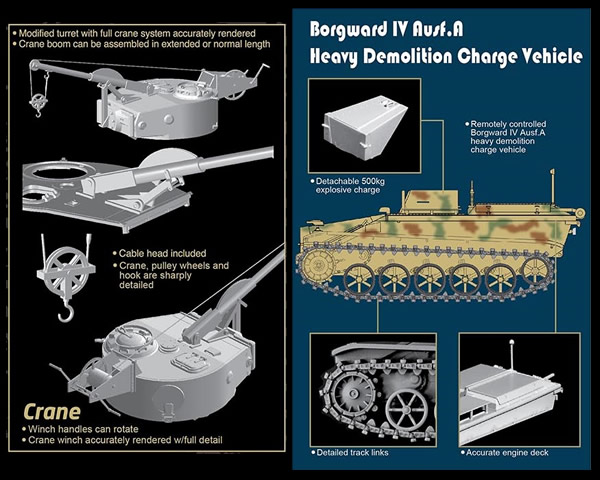 • Modified turret with full crane system accurately rendered
• Crane boom can be assembled in extended or normal length

• Cable head included
• Crane, pulley wheels and hook are sharply detailed

Crane
• Winch handles can rotate
• Crane winch accurately rendered w/full detail

Borgward IV Ausf.A
Heavy Demolition Charge Vehicle

• Remotely controlled Borgward IV Ausf.A heavy demolition charge vehicle

• Detachable 500kg explosive charge

• Detailed track links

• Accurate engine deck