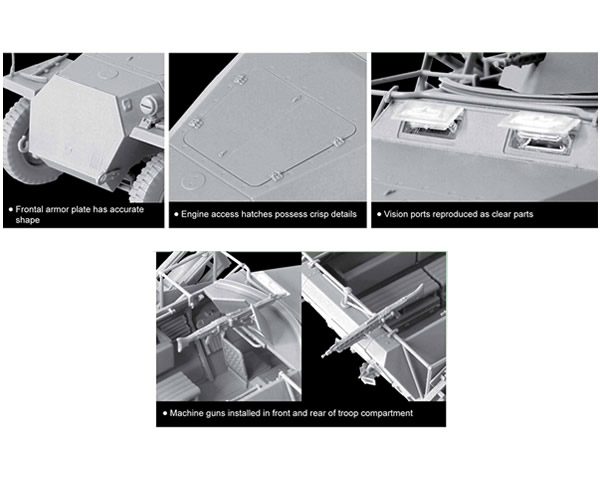 • Frontal armor plate has accurate shape

• Engine access hatches possess crisp details

• Vision ports reproduced as clear parts

• Machine guns installed in front and rear of troop compartment