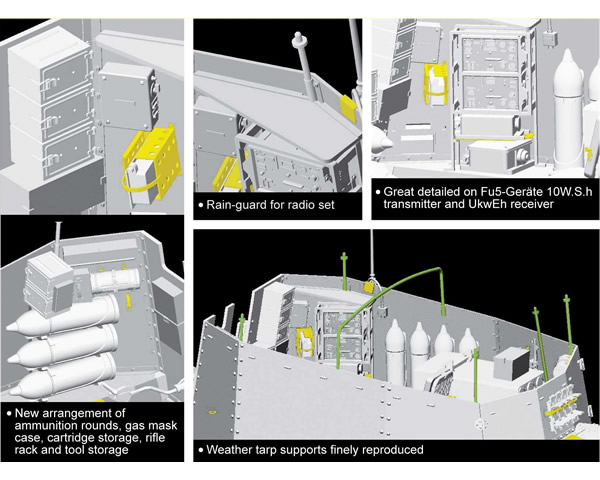 • Rain-guard for radio set

• Great detailed on Fu5-Geräte 10W.S.h transmitter and UkwEh receiver

• New arrangement of ammunition rounds, gas mask case, cartridge storage, rifle rack and tool storage

• Weather tarp supports finely reproduced