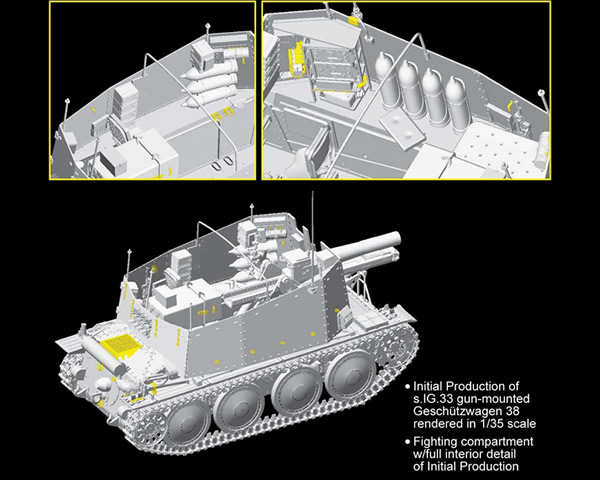 • Initial Production of s.IG.33 gun-mounted Geschützwagen 38 rendered in 1/35 scale

• Fighting compartment w/full interior detail of Initial Production