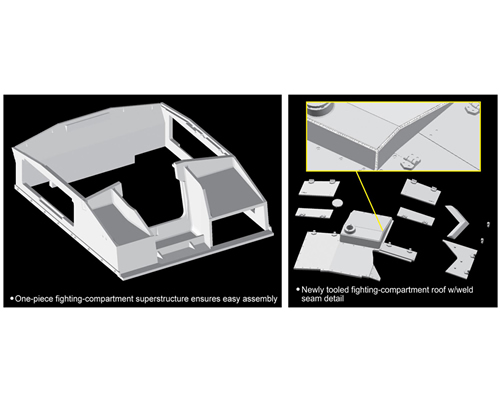 • One-piece fighting-compartment superstructure ensures easy assembly

• Newly tooled fighting-compartment roof w/weld seam detail