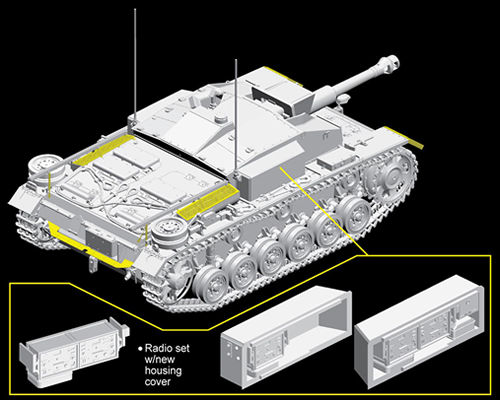 • Radio set w/new housing cover