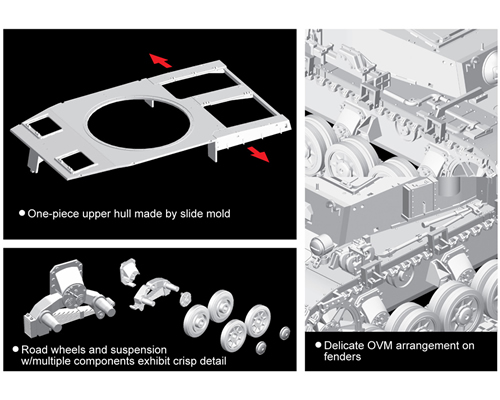 ● One-piece upper hull made by slide mold

● Road wheels and suspension w/multiple components exhibit crisp detail

● Delicate OVM arrangement on fenders