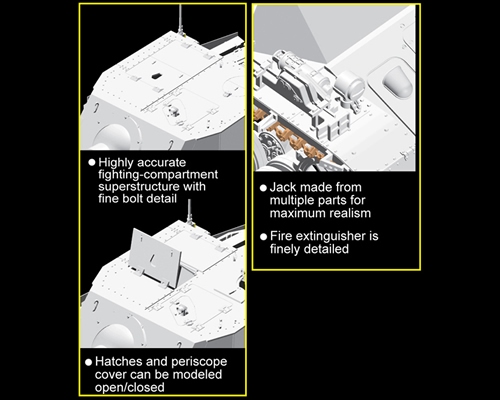 ● Highly accurate fighting-compartment superstructure with fine bolt detail

● Hatches and periscope cover can be modeled open/closed

● Jack made from multiple parts for maximum realism

● Fire extinguisher is finely detailed