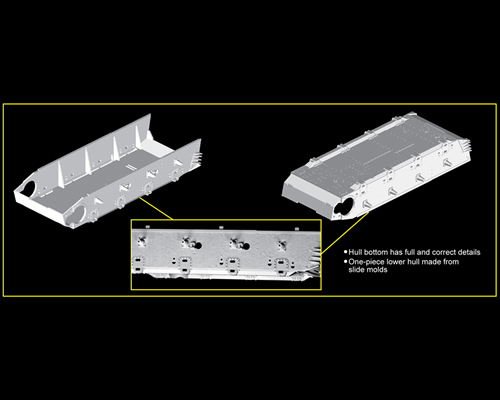 • Hull bottom has full and correct details
• One-piece lower hull made from slide molds