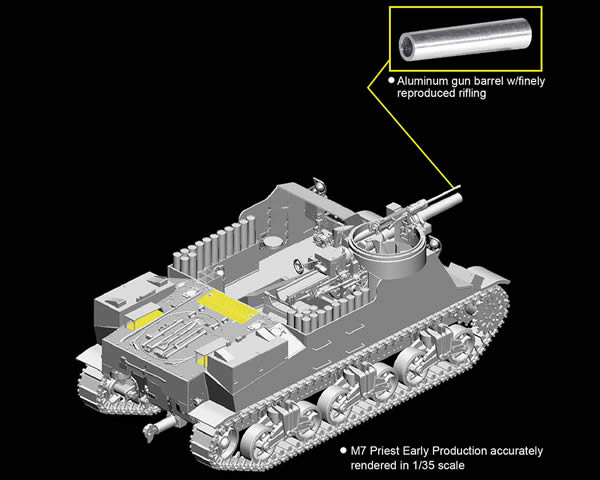 ● Aluminum gun barrel w/finely reproduced rifling

● M7 Priest Early Production accurately rendered in 1/35 scale