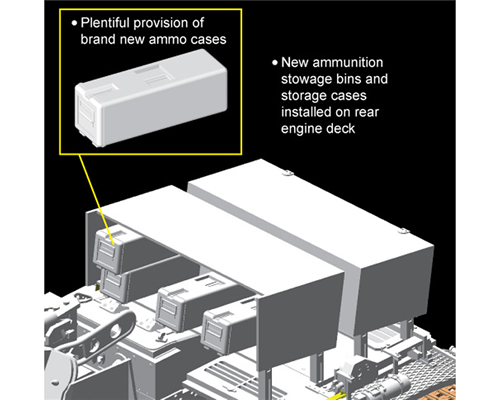 • Plentiful provision of brand new ammo cases

• New ammunition stowage bins and storage cases installed on rear engine deck