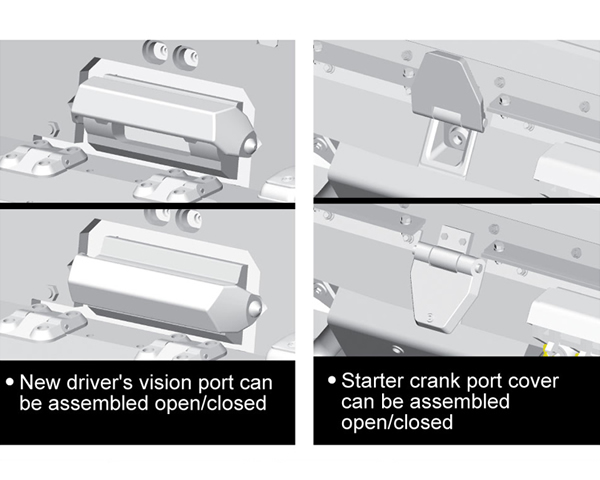 • New driver's vision port can be assembled open/closed

• Starter crank port cover can be assembled open/closed