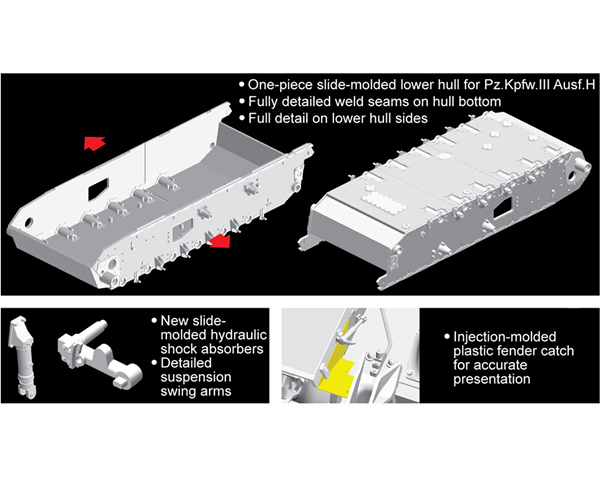 • One-piece slide-molded lower hull for Pz.Kpfw.III Ausf.H
• Fully detailed weld seams on hull bottom
• Full detail on lower hull sides

• New slide-molded hydraulic shock absorbers
• Detailed suspension swing arms

• Injection-molded plastic fender catch for accurate presentation