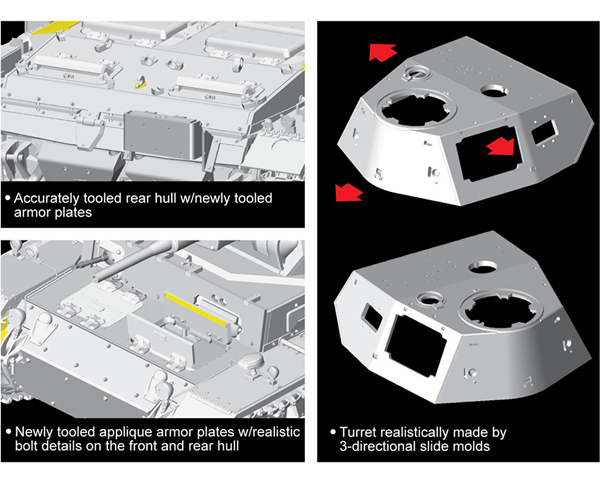 • Accurately tooled rear hull w/newly tooled armor plates

• Newly tooled applique armor plates w/realistic bolt details on the front and rear hull

• Turret realistically made by 3-directional slide molds