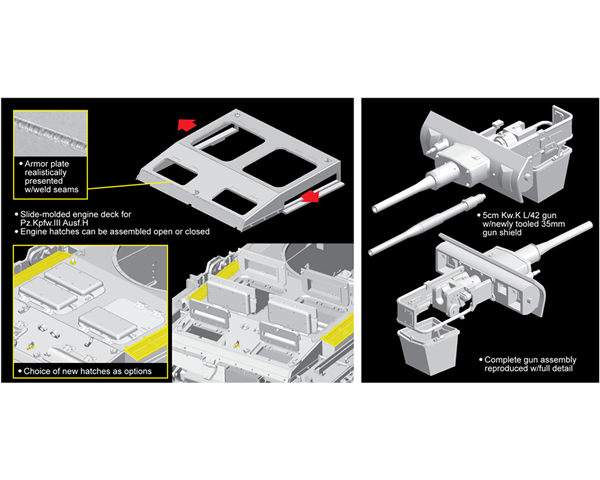 • Armor plate realistically presented w/weld seams

• Slide-molded engine deck for Pz.Kpfw.III Ausf.H
• Engine hatches can be assembled open or closed

• Choice of new hatches as options

• 5cm Kw.K L/42 gun w/newly tooled 35mm gun shield

• Complete gun assembly reproduced w/full detail