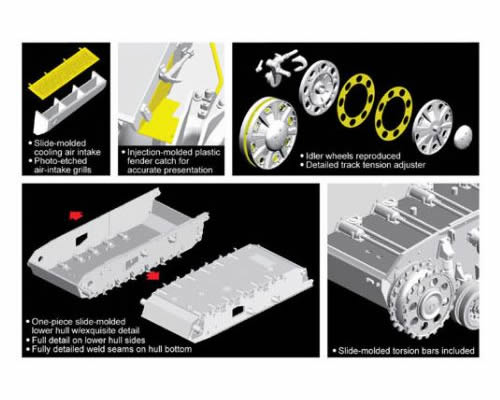 • Slide-molded cooling air intake
• Photo-etched air-intake grills

• Injection-molded plastic fender catch for accurate presentation

• Idler wheels reproduced
• Detailed track tension adjuster

• One-piece slide-molded lower hull w/exquisite detail
• Full detail on lower hull sides
• Fully detailed weld seams on hull bottom

• Slide-molded torsion bars included