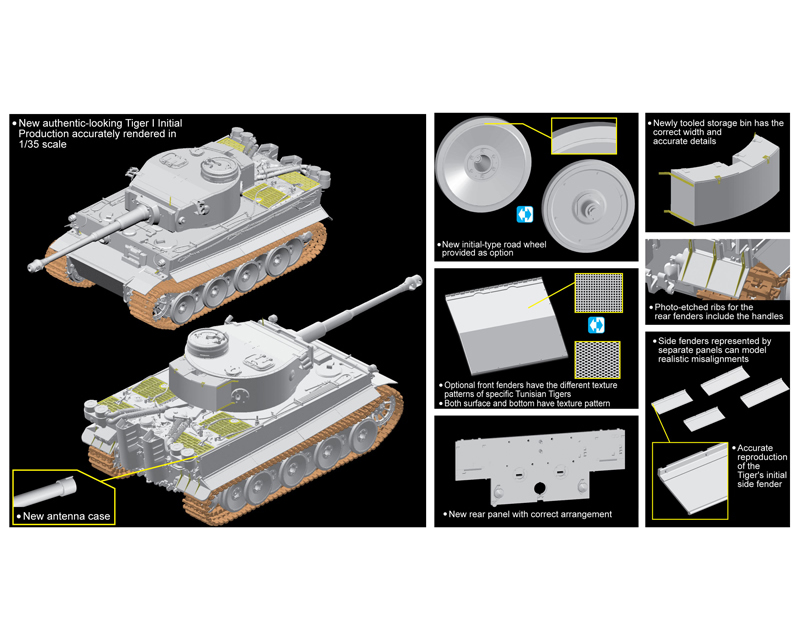 • New authentic-looking Tiger I Initial Production accurately rendered in 1/35 scale

• New antenna case

• New initial-type road wheel provided as option

• Optional front fenders have the different texture patterns of specific Tunisian Tigers
• Both surface and bottom have texture pattern

• New rear panel with correct arrangement

• Newly tooled storage bin has the correct width and accurate details

• Photo-etched ribs for the rear fenders include the handles

• Side fenders represented by separate panels can model realistic misalignments

• Accurate reproduction of the Tiger's initial side fender