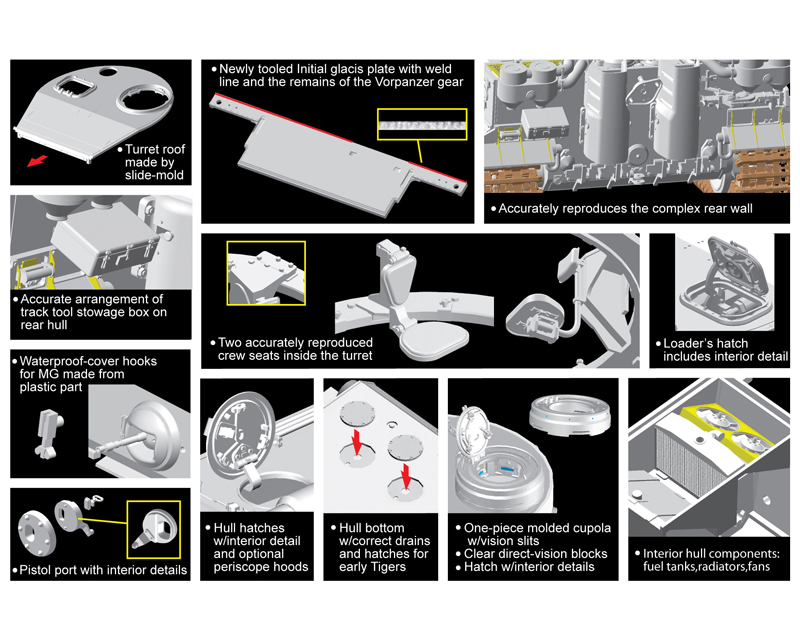 • Turret roof made by slide-mold

• Newly tooled Initial glacis plate with weld line and the remains of the Vorpanzer gear

• Accurately reproduces the complex rear wall

• Accurate arrangement of track tool stowage box on rear hull

• Two accurately reproduced crew seats inside the turret

• Loader's hatch includes interior detail

• Waterproof-cover hooks for MG made from plastic part

• Pistol port with interior details

• Hull hatches w/interior detail and optional periscope hoods

• Hull bottom w/correct drains and hatches for early Tigers

• One-piece molded cupola w/vision slits
• Clear direct-vision blocks
• Hatch w/interior details

• Interior hull components: fuel tanks,radiators,fans