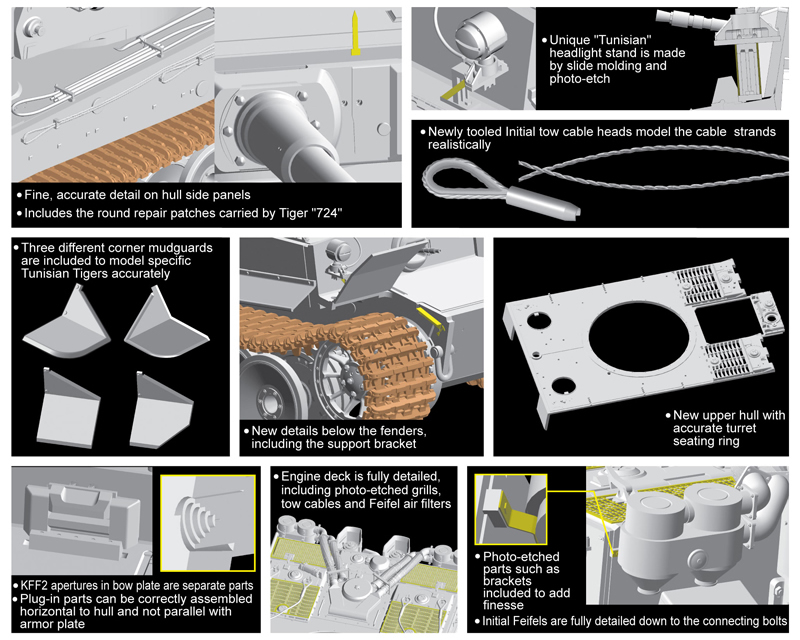 • Fine, accurate detail on hull side panels
• Includes the round repair patches carried by Tiger "724"

• Unique "Tunisian" headlight stand is made by slide molding and photo-etch

• Newly tooled Initial tow cable heads model the cable strands realistically

• Three different corner mudguards are included to model specific Tunisian Tigers accurately

• New details below the fenders, including the support bracket

• New upper hull with accurate turret seating ring

• KFF2 apertures in bow plate are separate parts
• Plug-in parts can be correctly assembled horizontal to hull and not parallel with armor plate

• Engine deck is fully detailed, including photo-etched grills, tow cables and Feifel air filters

• Photo-etched parts such as brackets included to add finesse

• Initial Feifels are fully detailed down to the connecting bolts