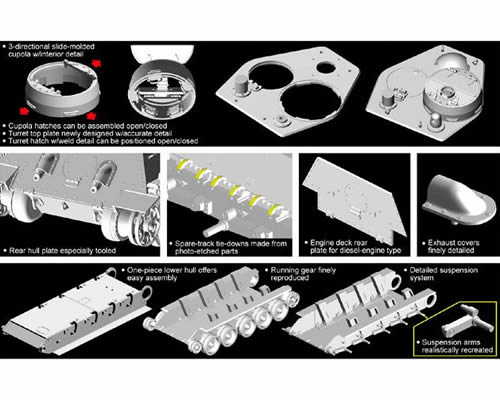 • 3-directional slide-molded cupola w/interior detail

• Cupola hatches can be assembled open/closed
• Turret top plate newly designed w/accurate detail
• Turret hatch w/weld detail can be positioned open/closed

• Rear hull plate especially tooled

• Spare-track tie-downs made from photo-etched parts

• Engine deck rear plate for diesel-engine type

• Exhaust covers finely detailed

• One-piece lower hull offers easy assembly

• Running gear finely reproduced

• Detailed suspension system

• Suspension arms realistically recreated