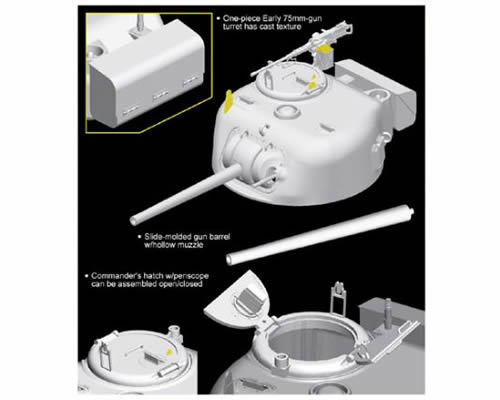 • One-piece Early 75mm-gun turret has cast texture

• Slide-molded gun barrel w/hollow muzzle

• Commander's hatch w/periscope can be assembled open/closed