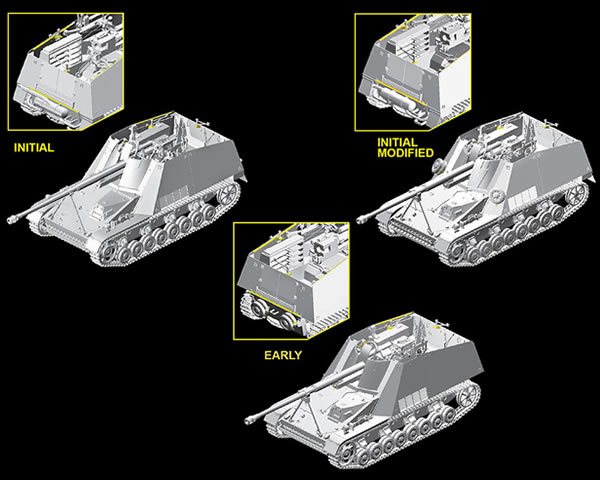 INITIAL

INITIAL
MODIFIED

EARLY