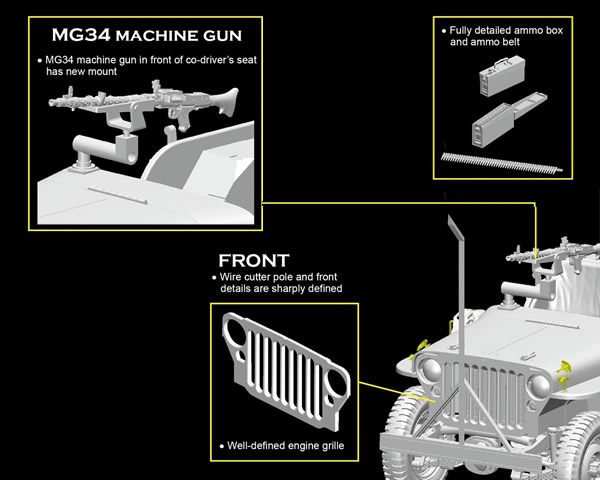 MG34 MACHINE GUN

• MG34 machine gun in front of co-driver's seat has new mount

• Fully detailed ammo box and ammo belt

FRONT

• Wire cutter pole and front details are sharply defined

• Well-defined engine grille