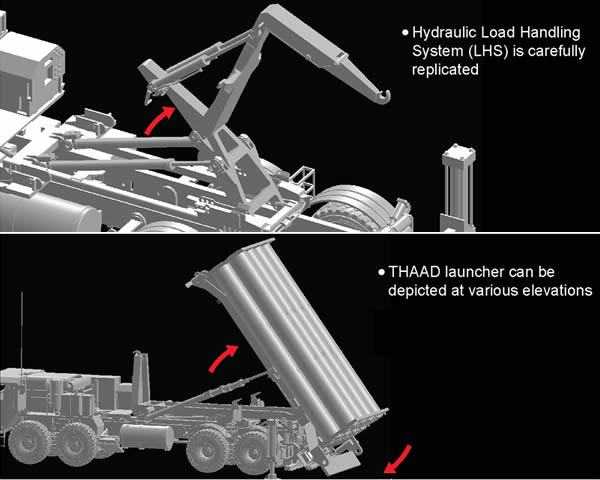 • Hydraulic Load Handling System (LHS) is carefully replicated

• THAAD launcher can be depicted at various elevations