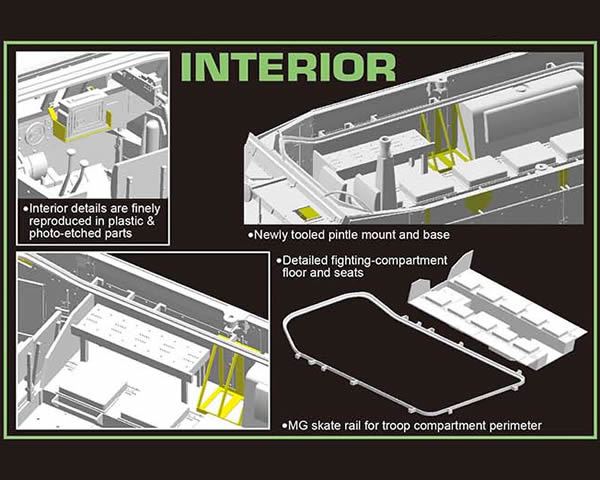 INTERIOR

•Interior details are finely reproduced in plastic & photo-etched parts

•Newly tooled pintle mount and base

•Detailed fighting-compartment floor and seats

•MG skate rail for troop compartment perimeter