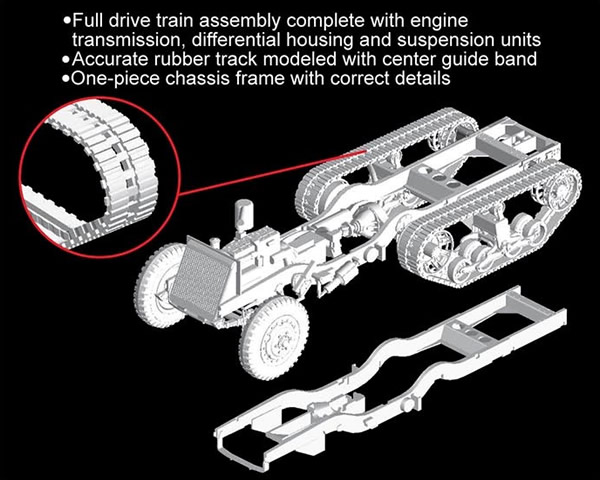 •Full drive train assembly complete with engine transmission, differential housing and suspension units
•Accurate rubber track modeled with center guide band
•One-piece chassis frame with correct details