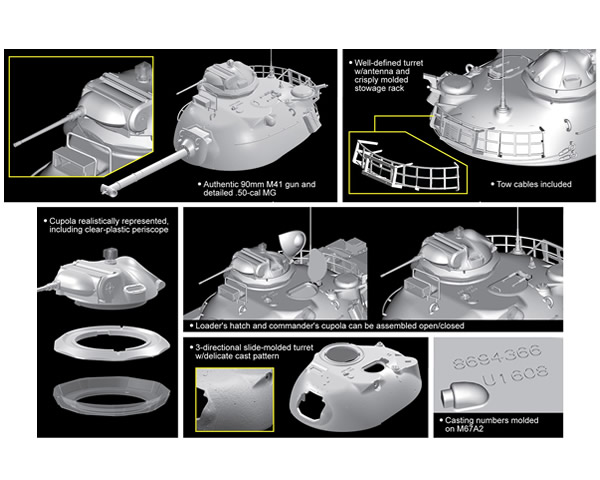 • Authentic 90mm M41 gun and detailed .50-cal MG

• Well-defined turret w/antenna and crisply molded stowage rack

• Tow cables included

• Cupola realistically represented, including clear-plastic periscope

• Loader's hatch and commander's cupola can be assembled open/closed

• 3-directional slide-molded turret w/delicate cast pattern

8694366
U1608

• Casting numbers molded on M67A2