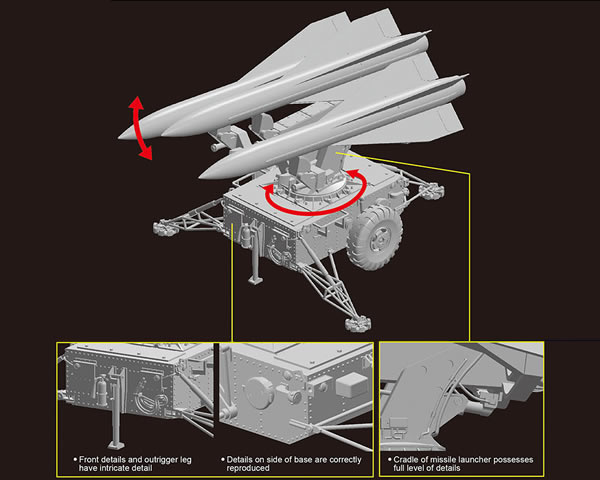 • Front details and outrigger leg have intricate detail

• Details on side of base are correctly reproduced

• Cradle of missile launcher possesses full level of details