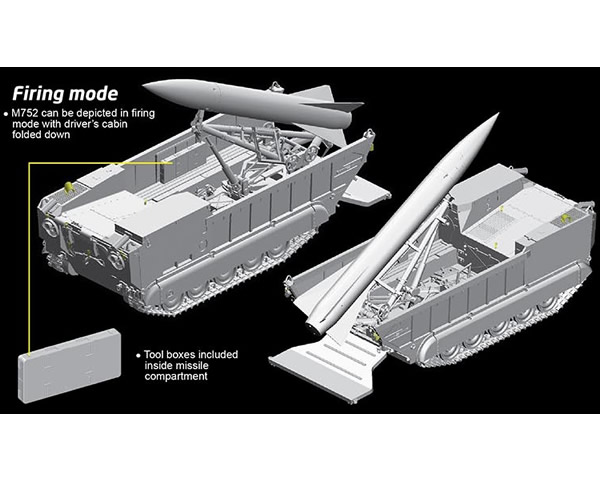 Firing mode

• M752 can be depicted in firing mode with driver's cabin folded down

• Tool boxes included inside missile compartment