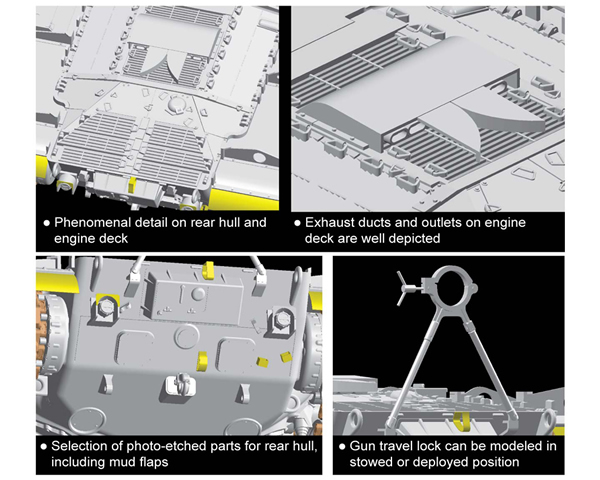 ● Phenomenal detail on rear hull and engine deck

● Exhaust ducts and outlets on engine deck are well depicted

● Selection of photo-etched parts for rear hull, including mud flaps

● Gun travel lock can be modeled in stowed or deployed position